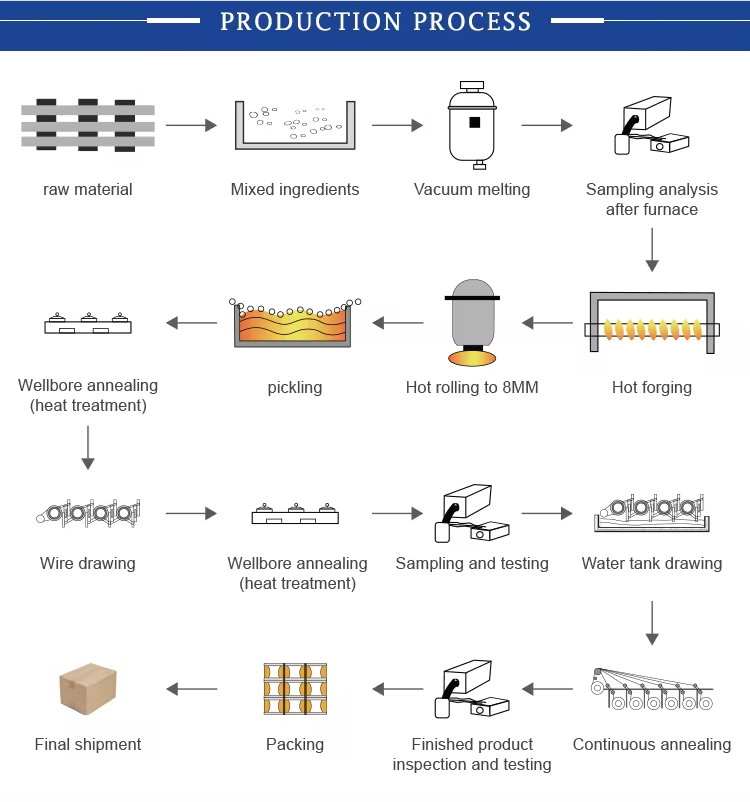 PRODUCTION PROCESS

raw material

Mixed ingredients

Vacuum melting

Sampling analysis after furnace

Hot forging

Hot rolling to 8MM

pickling

Wellbore annealing (heat treatment)

Wire drawing

Wellbore annealing (heat treatment)

Sampling and testing

Water tank drawing

Continuous annealing

Finished product inspection and testing

Packing

Final shipment