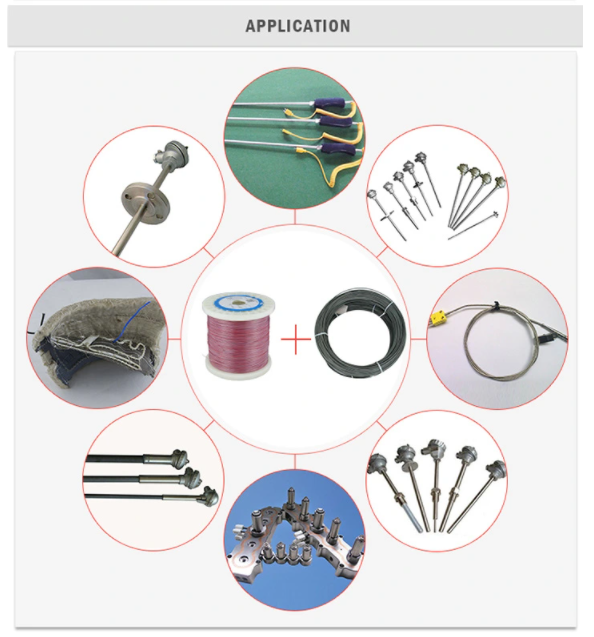 APPLICATION